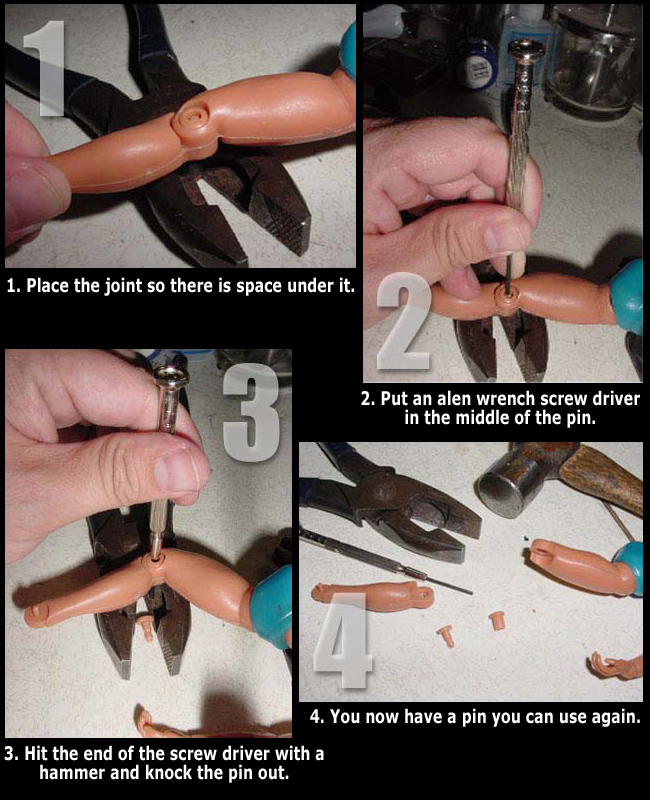 1

1. Place the joint so there is space under it.

2

2. Put an alen wrench screw driver in the middle of the pin.

3

3. Hit the end of the screw driver with a hammer and knock the pin out.

4

4. You now have a pin you can use again.